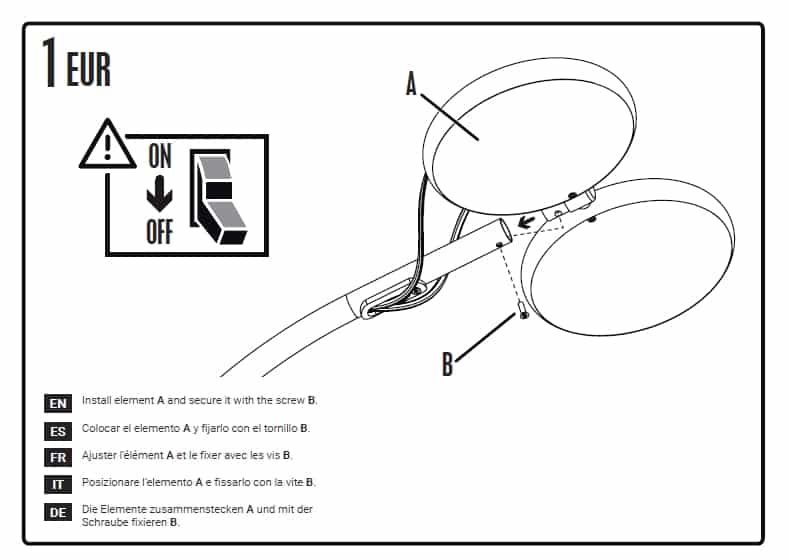 1 EUR

ON
OFF

A

B

EN Install element A and secure it with the screw B.

ES Colocar el elemento A y fijarlo con el tornillo B.

FR Ajuster l'élément A et le fixer avec les vis B.

IT Posizionare l'elemento A e fissarlo con la vite B.

DE Die Elemente zusammenstecken A und mit der Schraube fixieren B.