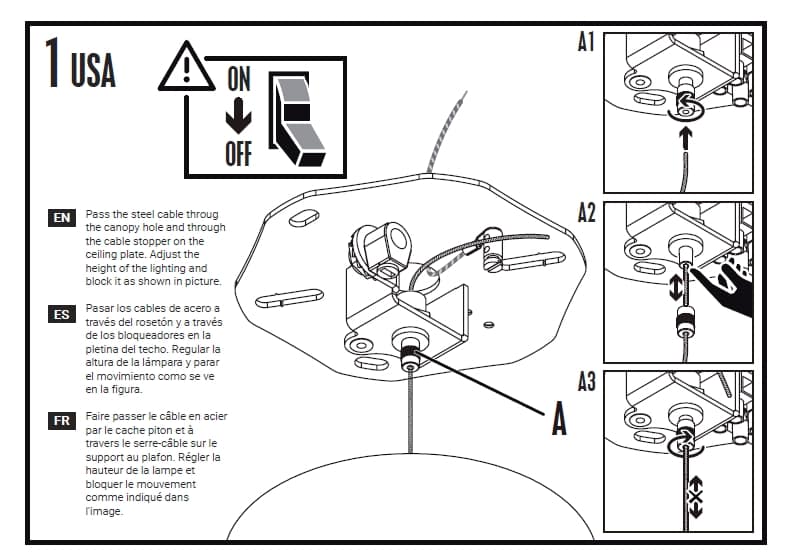 1 USA

ON
OFF

EN Pass the steel cable throug the canopy hole and through the cable stopper on the ceiling plate. Adjust the height of the lighting and block it as shown in picture.

ES Pasar los cables de acero a través del rosetón y a través de los bloqueadores en la pletina del techo. Regular la altura de la lámpara y parar el movimiento como se ve en la figura.

FR Faire passer le câble en acier par le cache piton et à travers le serre-câble sur le support au plafon. Régler la hauteur de la lampe et bloquer le mouvement comme indiqué dans l'image.

A

A1

A2

A3